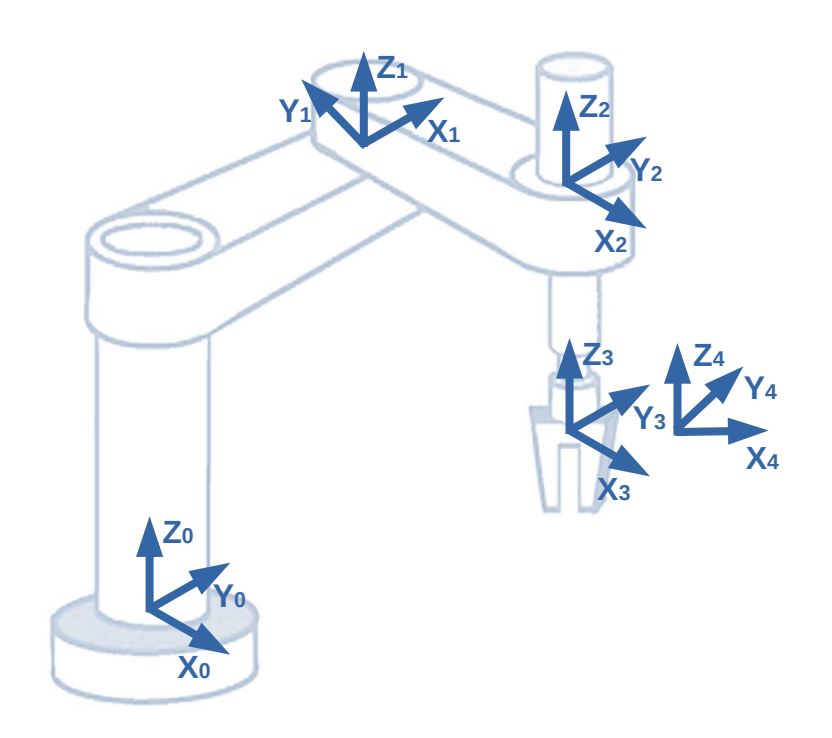 $Z_1$
$Y_1$
$X_1$
$Z_2$
$Y_2$
$X_2$
$Z_3$
$Y_3$
$X_3$
$Z_4$
$Y_4$
$X_4$
$Z_0$
$Y_0$
$X_0$